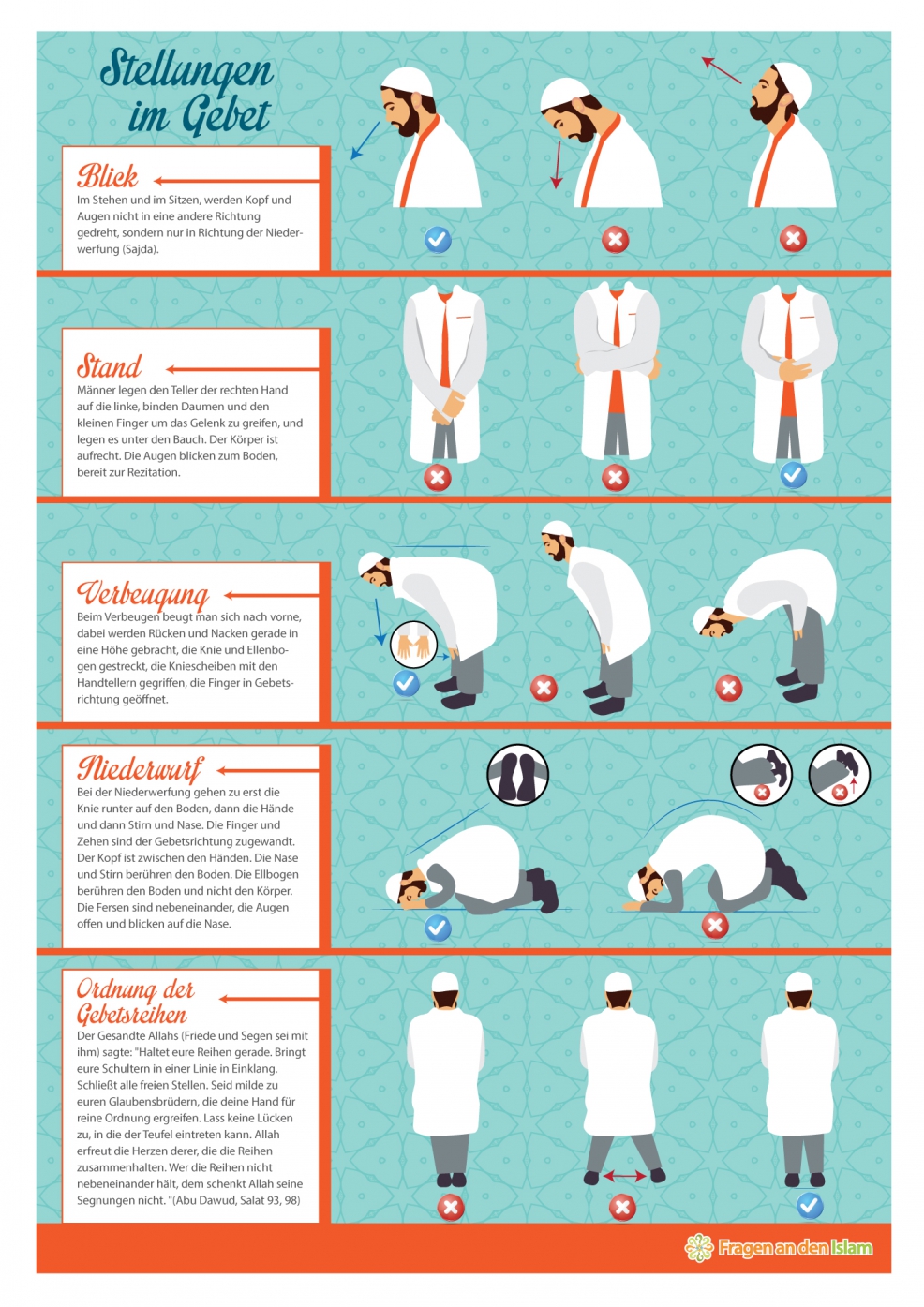 Stellungen im Gebet

Blick
Im Stehen und im Sitzen, werden Kopf und Augen nicht in eine andere Richtung gedreht, sondern nur in Richtung der Niederwerfung (Sajda).

Stand
Männer legen den Teller der rechten Hand auf die linke, binden Daumen und den kleinen Finger um das Gelenk zu greifen, und legen es unter den Bauch. Der Körper ist aufrecht. Die Augen blicken zum Boden, bereit zur Rezitation.

Verbeugung
Beim Verbeugen beugt man sich nach vorne, dabei werden Rücken und Nacken gerade in eine Höhe gebracht, die Knie und Ellenbogen gestreckt, die Kniescheiben mit den Handtellern gegriffen, die Finger in Gebetsrichtung geöffnet.

Niederwurf
Bei der Niederwerfung gehen zu erst die Knie runter auf den Boden, dann die Hände und dann Stirn und Nase. Die Finger und Zehen sind der Gebetsrichtung zugewandt. Der Kopf ist zwischen den Händen. Die Nase und Stirn berühren den Boden. Die Ellbogen berühren den Boden und nicht den Körper. Die Fersen sind nebeneinander, die Augen offen und blicken auf die Nase.

Ordnung der Gebetsreihen
Der Gesandte Allahs (Friede und Segen sei mit ihm) sagte: "Haltet eure Reihen gerade. Bringt eure Schultern in einer Linie in Einklang. Schließt alle freien Stellen. Seid milde zu euren Glaubensbrüdern, die deine Hand für reine Ordnung ergreifen. Lass keine Lücken zu, in die der Teufel eintreten kann. Allah erfreut die Herzen derer, die die Reihen zusammenhalten. Wer die Reihen nicht nebeneinander hält, dem schenkt Allah seine Segnungen nicht. "(Abu Dawud, Salat 93, 98)

Fragen an den Islam