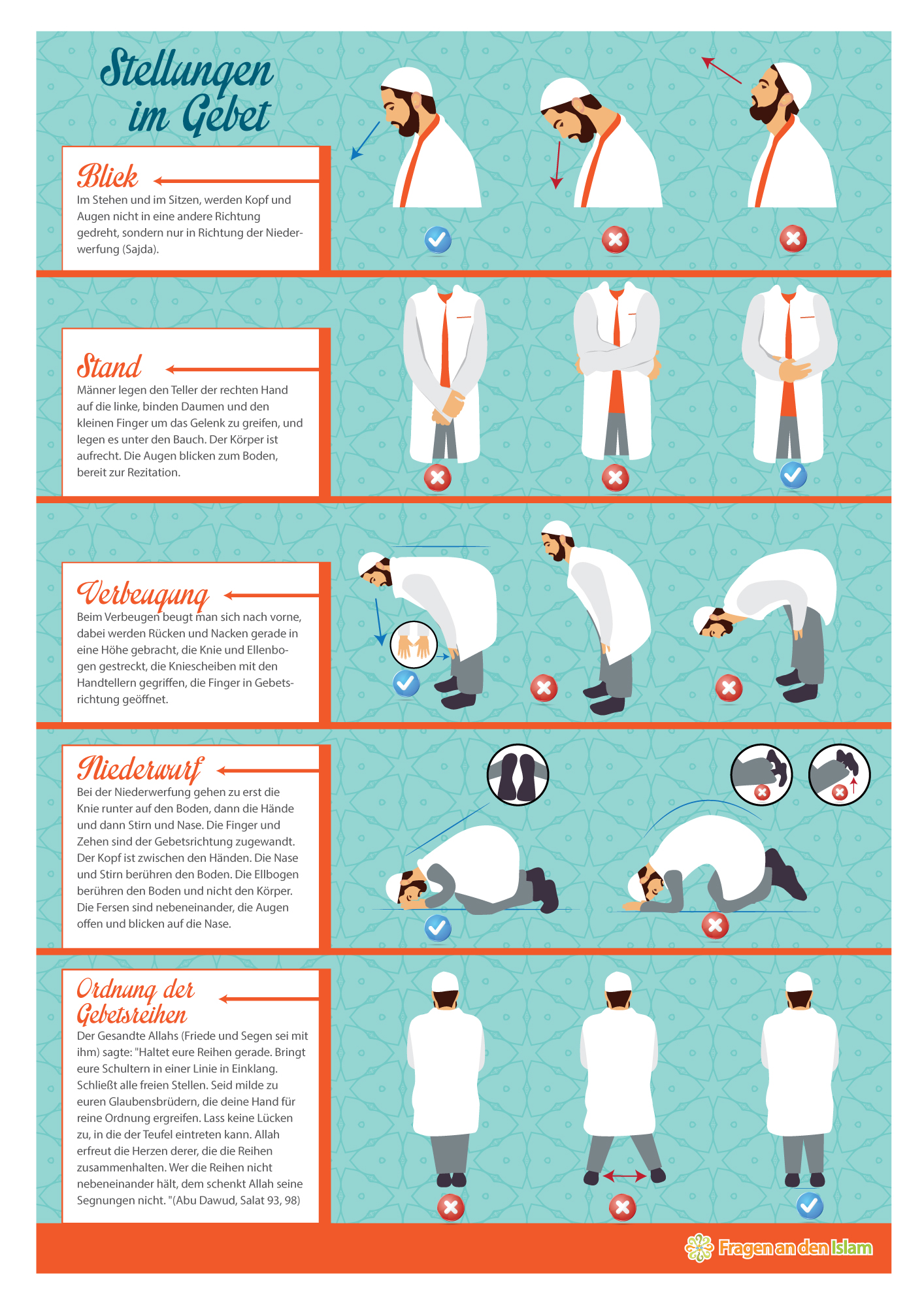 Stellungen im Gebet

Blick
Im Stehen und im Sitzen, werden Kopf und Augen nicht in eine andere Richtung gedreht, sondern nur in Richtung der Niederwerfung (Sajda).

Stand
Männer legen den Teller der rechten Hand auf die linke, binden Daumen und den kleinen Finger um das Gelenk zu greifen, und legen es unter den Bauch. Der Körper ist aufrecht. Die Augen blicken zum Boden, bereit zur Rezitation.

Verbeugung
Beim Verbeugen beugt man sich nach vorne, dabei werden Rücken und Nacken gerade in eine Höhe gebracht, die Knie und Ellenbogen gestreckt, die Kniescheiben mit den Handtellern gegriffen, die Finger in Gebetsrichtung geöffnet.

Niederwurf
Bei der Niederwerfung gehen zu erst die Knie runter auf den Boden, dann die Hände und dann Stirn und Nase. Die Finger und Zehen sind der Gebetsrichtung zugewandt. Der Kopf ist zwischen den Händen. Die Nase und Stirn berühren den Boden. Die Ellbogen berühren den Boden und nicht den Körper. Die Fersen sind nebeneinander, die Augen offen und blicken auf die Nase.

Ordnung der Gebetsreihen
Der Gesandte Allahs (Friede und Segen sei mit ihm) sagte: "Haltet eure Reihen gerade. Bringt eure Schultern in einer Linie in Einklang. Schließt alle freien Stellen. Seid milde zu euren Glaubensbrüdern, die deine Hand für reine Ordnung ergreifen. Lass keine Lücken zu, in die der Teufel eintreten kann. Allah erfreut die Herzen derer, die die Reihen zusammenhalten. Wer die Reihen nicht nebeneinander hält, dem schenkt Allah seine Segnungen nicht. "(Abu Dawud, Salat 93, 98)

Fragen an den Islam